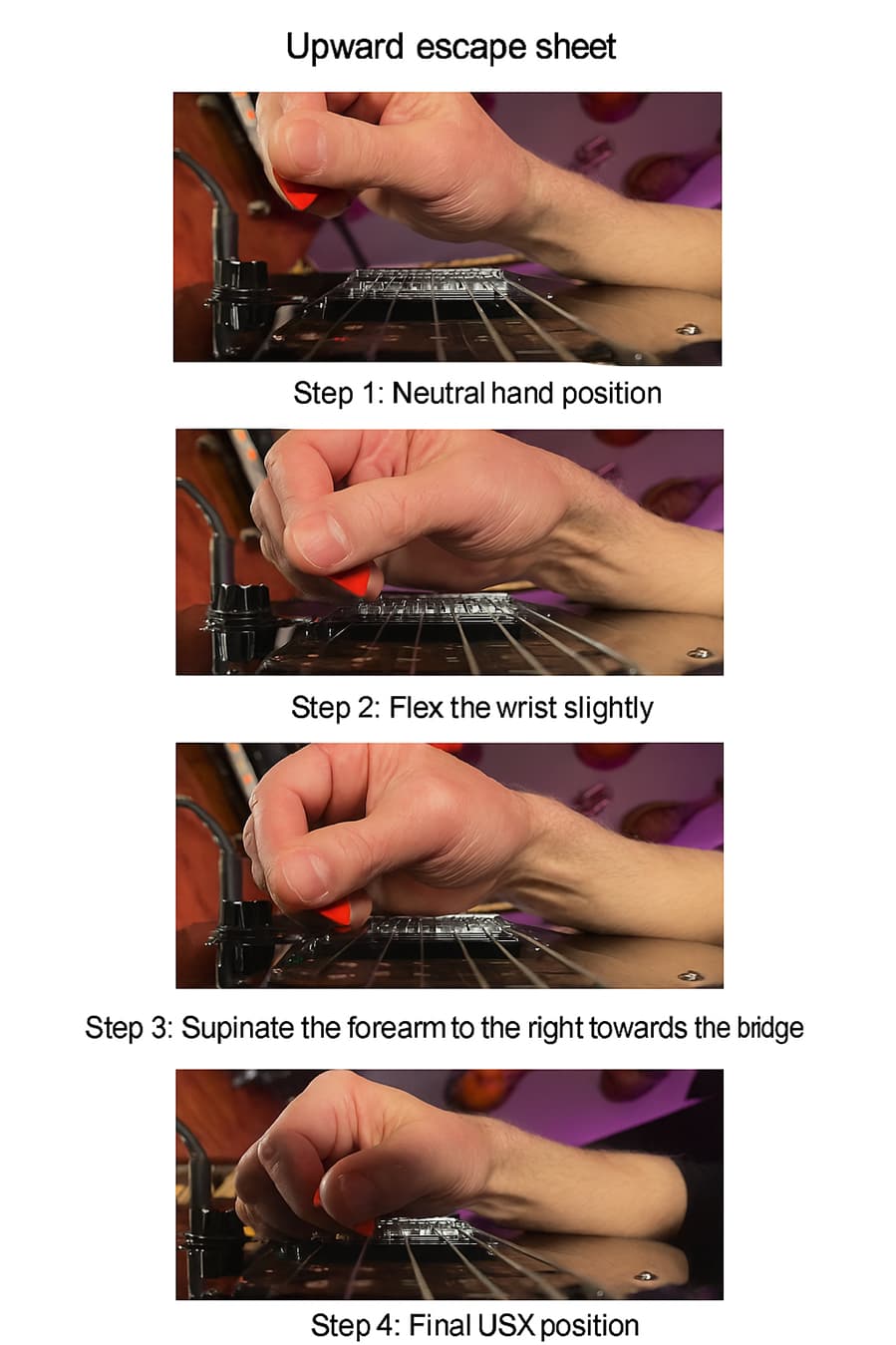 Upward escape sheet

Step 1: Neutral hand position

Step 2: Flex the wrist slightly

Step 3: Supinate the forearm to the right towards the bridge

Step 4: Final USX position